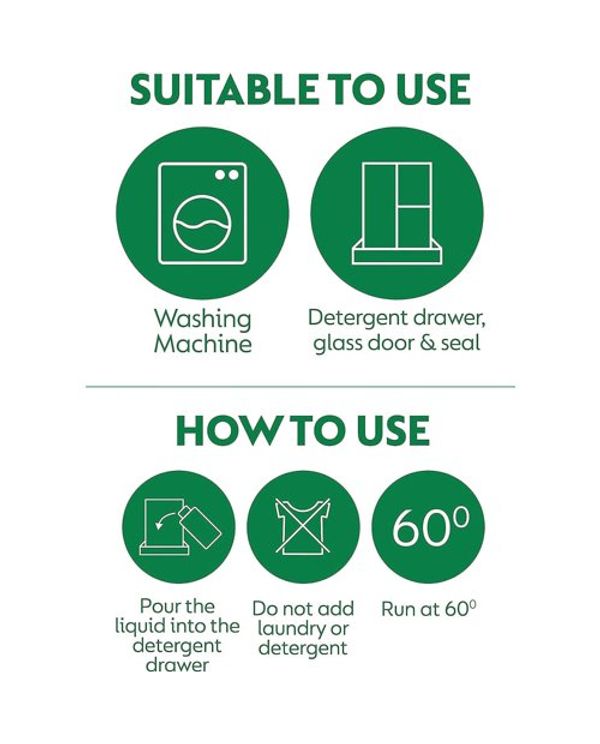 SUITABLE TO USE

Washing Machine

Detergent drawer, glass door & seal

HOW TO USE

$60^0$

Pour the liquid into the detergent drawer

Do not add laundry or detergent

Run at $60^0$