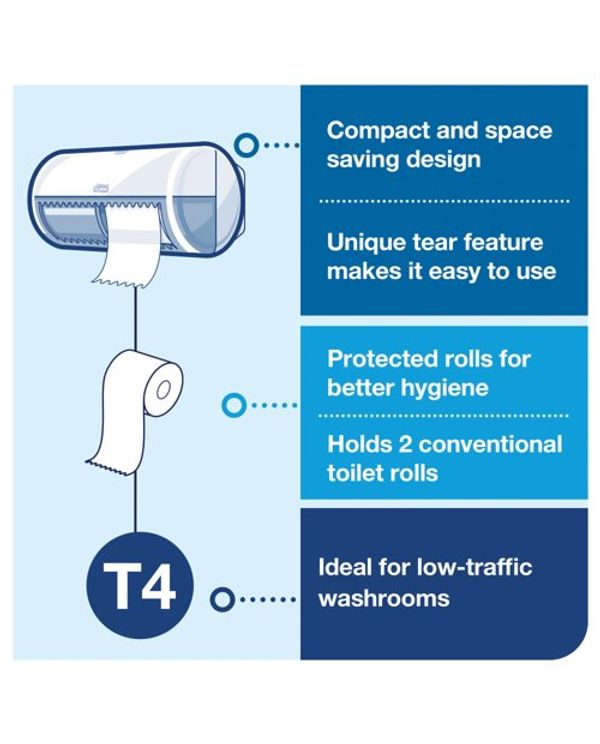 Compact and space saving design

Unique tear feature makes it easy to use

Protected rolls for better hygiene

Holds 2 conventional toilet rolls

T4

Ideal for low-traffic washrooms