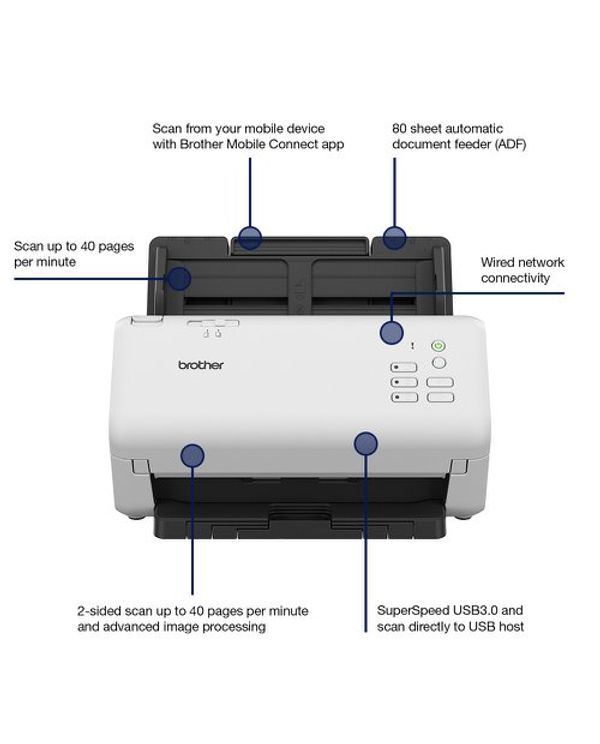 Scan from your mobile device with Brother Mobile Connect app

80 sheet automatic document feeder (ADF)

Scan up to 40 pages per minute

Wired network connectivity

brother

2-sided scan up to 40 pages per minute and advanced image processing

SuperSpeed USB3.0 and scan directly to USB host