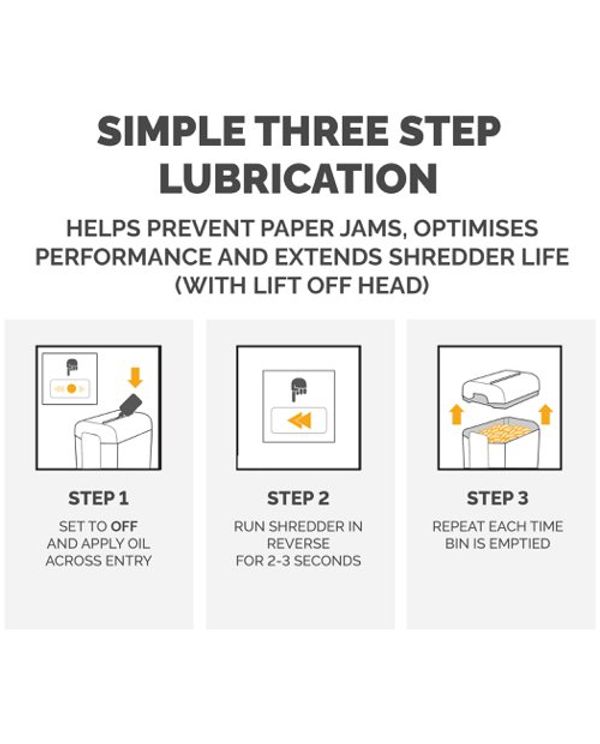 SIMPLE THREE STEP LUBRICATION

HELPS PREVENT PAPER JAMS, OPTIMISES PERFORMANCE AND EXTENDS SHREDDER LIFE (WITH LIFT OFF HEAD)

STEP 1

SET TO OFF AND APPLY OIL ACROSS ENTRY

STEP 2

RUN SHREDDER IN REVERSE FOR 2-3 SECONDS

STEP 3

REPEAT EACH TIME BIN IS EMPTIED