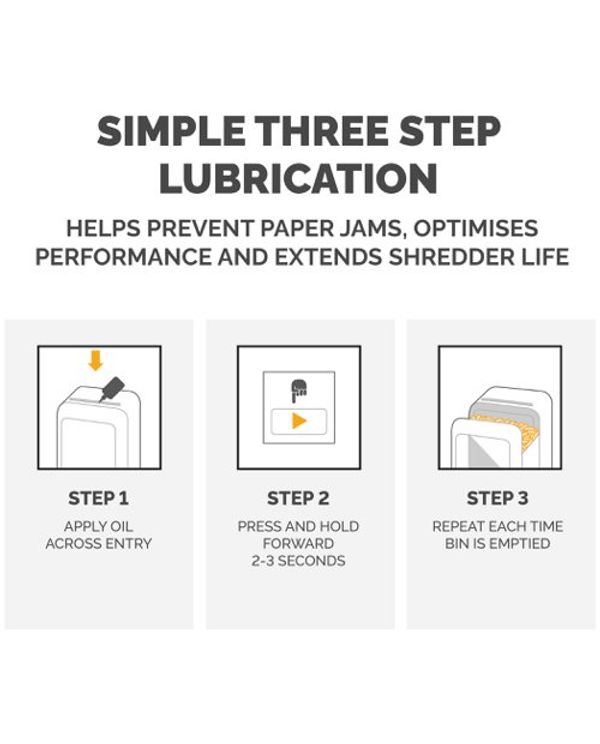 SIMPLE THREE STEP LUBRICATION

HELPS PREVENT PAPER JAMS, OPTIMISES PERFORMANCE AND EXTENDS SHREDDER LIFE

STEP 1

APPLY OIL ACROSS ENTRY

STEP 2

PRESS AND HOLD FORWARD 2-3 SECONDS

STEP 3

REPEAT EACH TIME BIN IS EMPTIED