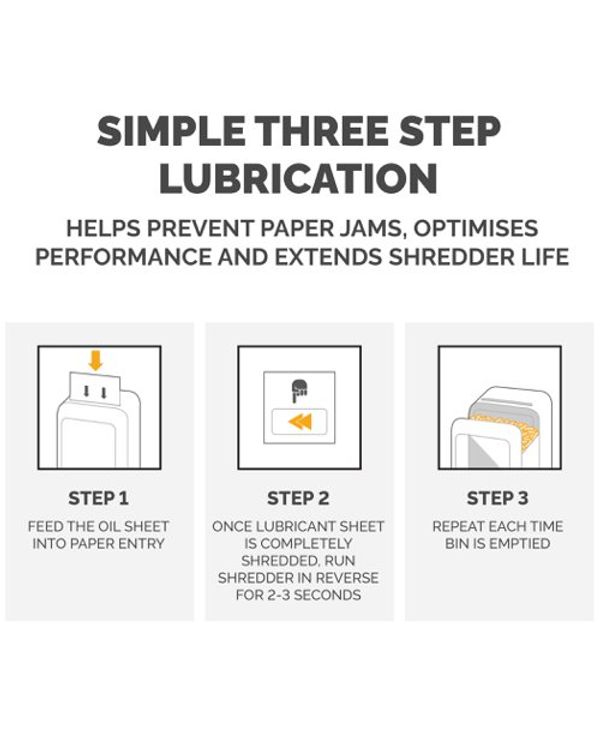 SIMPLE THREE STEP LUBRICATION

HELPS PREVENT PAPER JAMS, OPTIMISES PERFORMANCE AND EXTENDS SHREDDER LIFE

STEP 1

FEED THE OIL SHEET INTO PAPER ENTRY

STEP 2

ONCE LUBRICANT SHEET IS COMPLETELY SHREDDED, RUN SHREDDER IN REVERSE FOR 2-3 SECONDS

STEP 3

REPEAT EACH TIME BIN IS EMPTIED