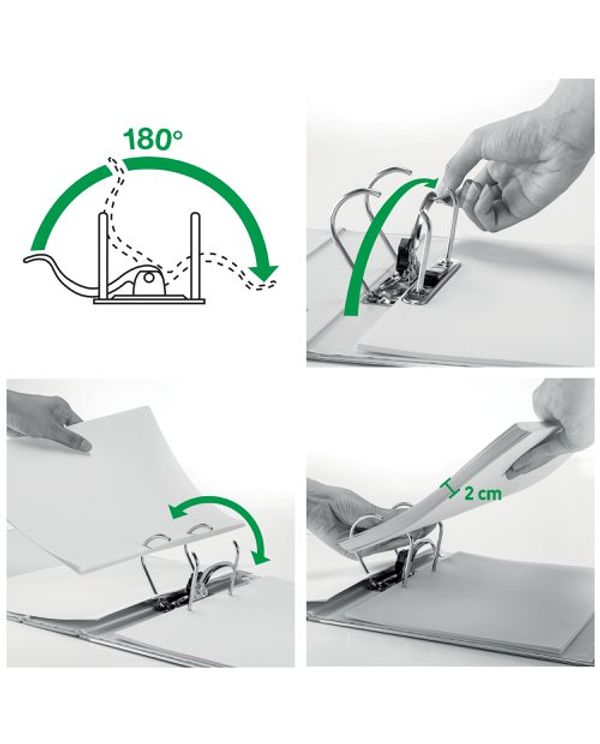 180°

2 cm