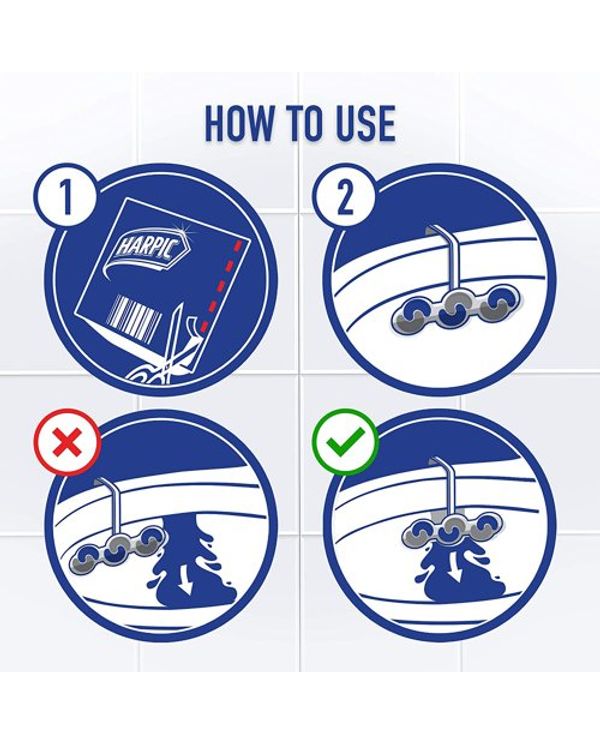 HOW TO USE

1

HARPIC

2