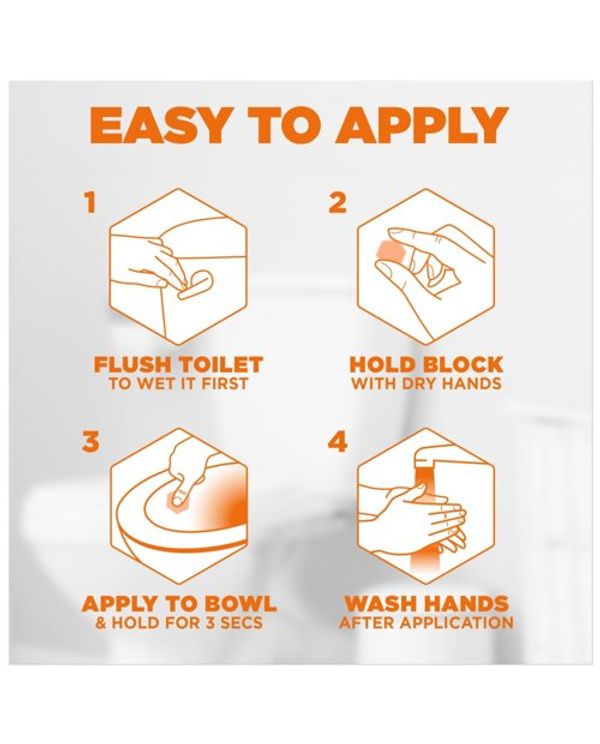 EASY TO APPLY

1

FLUSH TOILET
TO WET IT FIRST

2

HOLD BLOCK
WITH DRY HANDS

3

APPLY TO BOWL
& HOLD FOR 3 SECS

4

WASH HANDS
AFTER APPLICATION