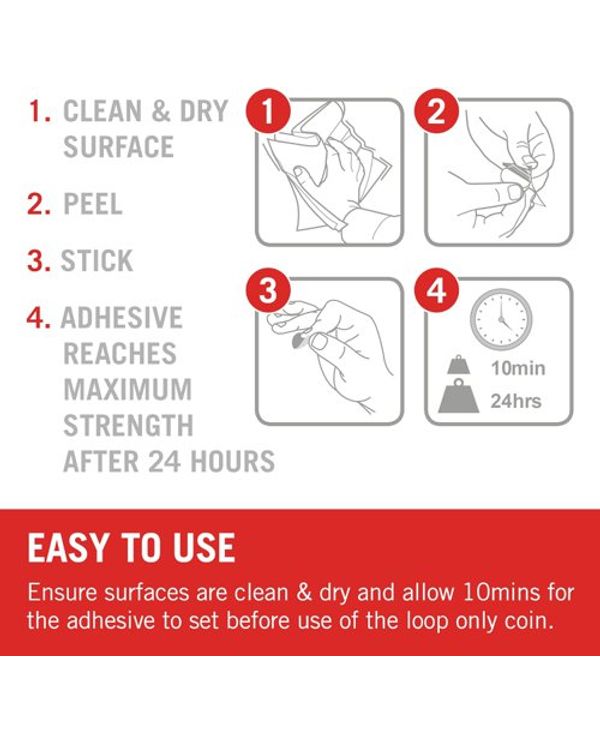 1. CLEAN & DRY SURFACE

2. PEEL

3. STICK

4. ADHESIVE REACHES MAXIMUM STRENGTH AFTER 24 HOURS

1

2

3

4

10min

24hrs

EASY TO USE

Ensure surfaces are clean & dry and allow 10mins for the adhesive to set before use of the loop only coin.