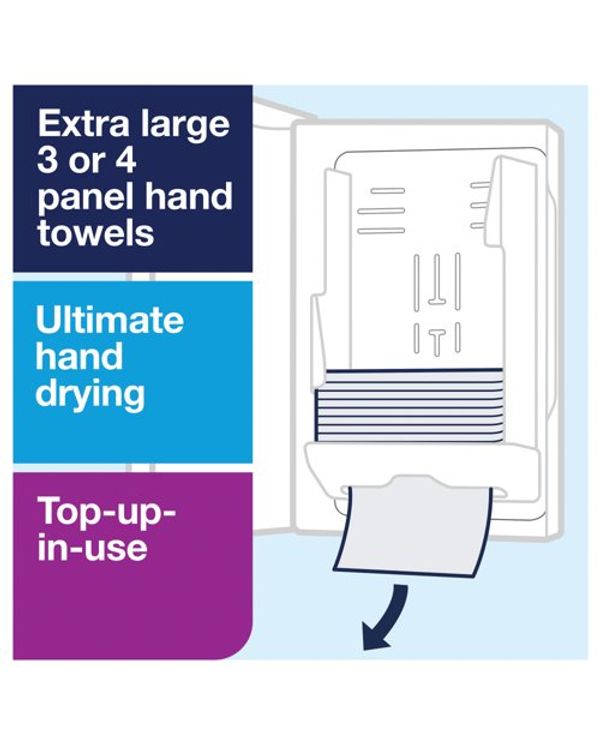 Extra large 3 or 4 panel hand towels

Ultimate hand drying

Top-up-in-use