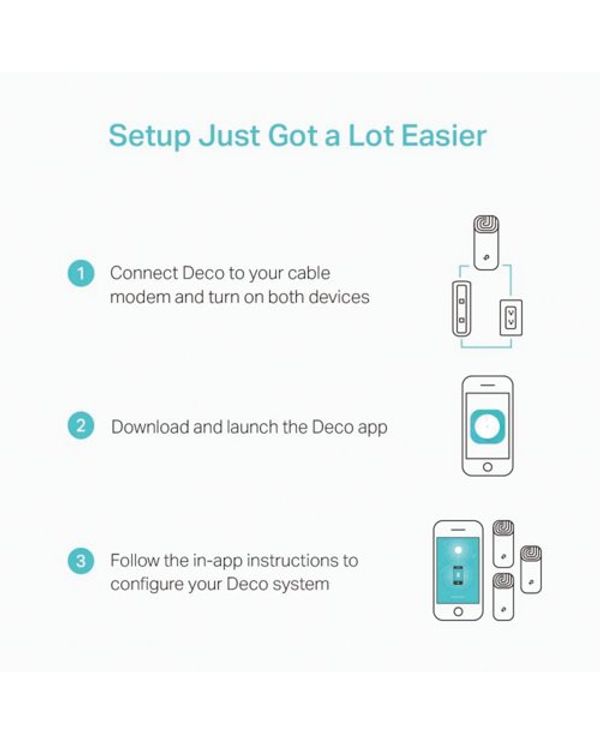 Setup Just Got a Lot Easier

1 Connect Deco to your cable modem and turn on both devices

2 Download and launch the Deco app

3 Follow the in-app instructions to configure your Deco system