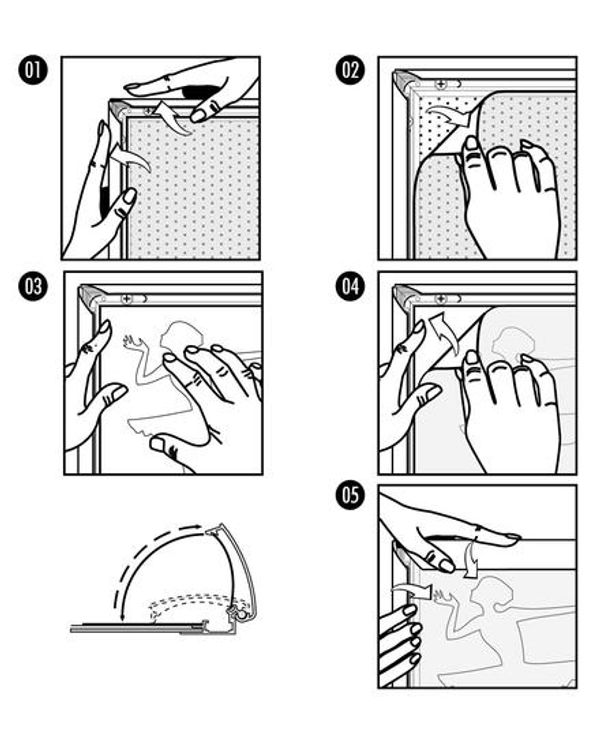 01

02

03

04

05